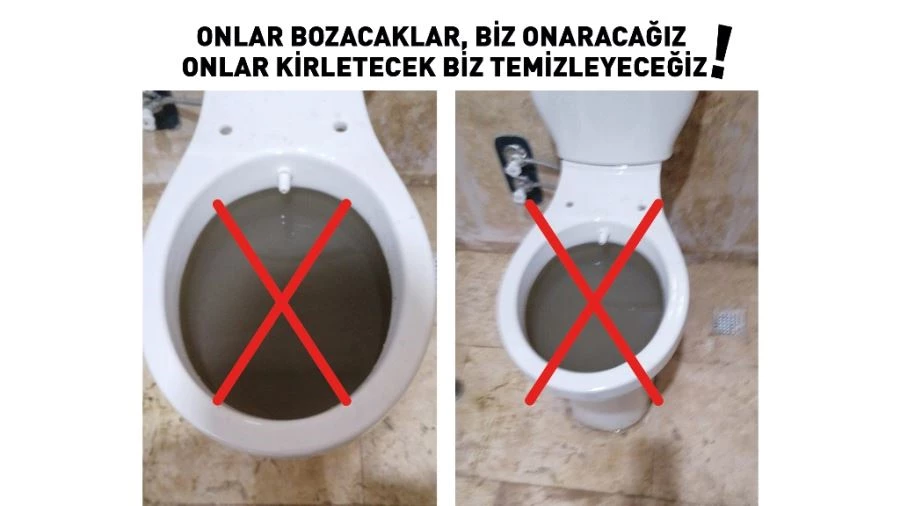 ONLAR BOZACAKLAR, BİZ ONARACAĞIZ
ONLAR KİRLETECEK BİZ TEMİZLEYECEĞİZ!